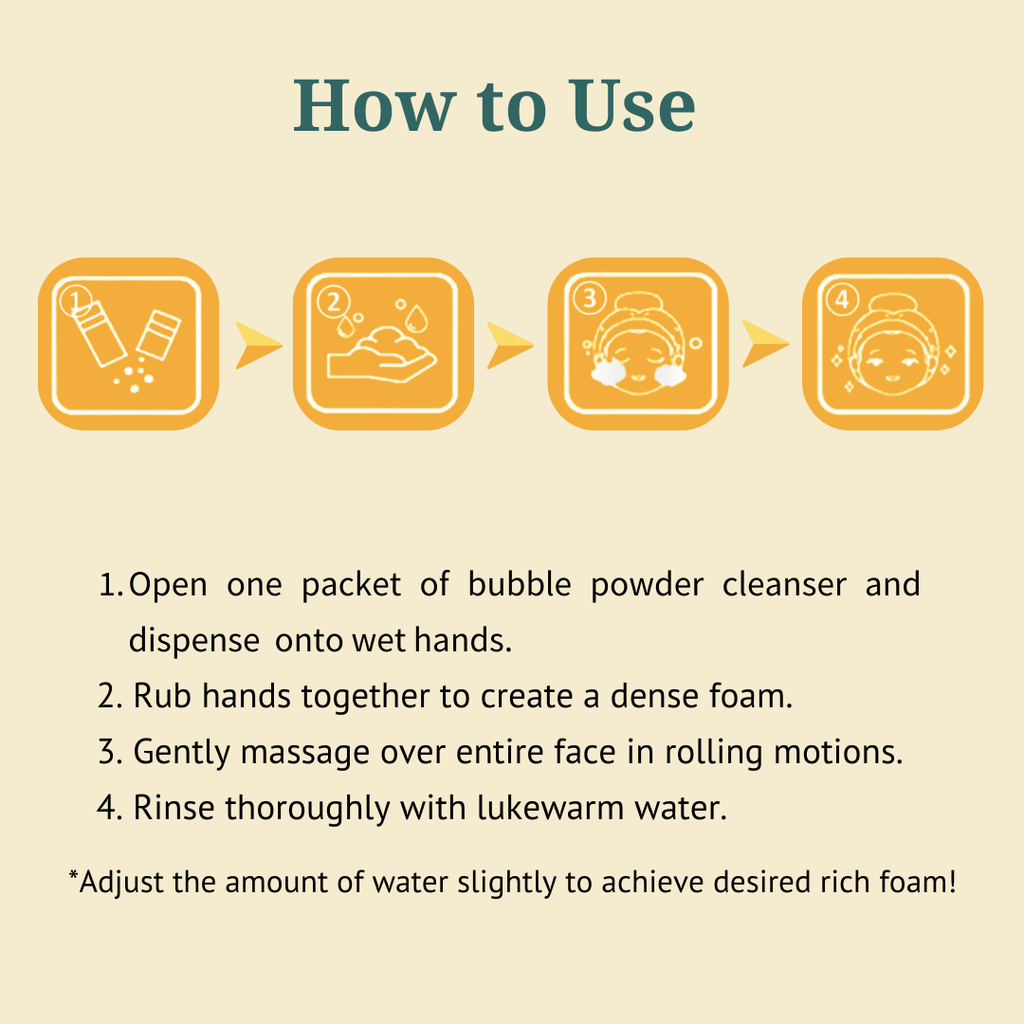 How to Use

1
2
3
4

1. Open one packet of bubble powder cleanser and dispense onto wet hands.
2. Rub hands together to create a dense foam.
3. Gently massage over entire face in rolling motions.
4. Rinse thoroughly with lukewarm water.

*Adjust the amount of water slightly to achieve desired rich foam!